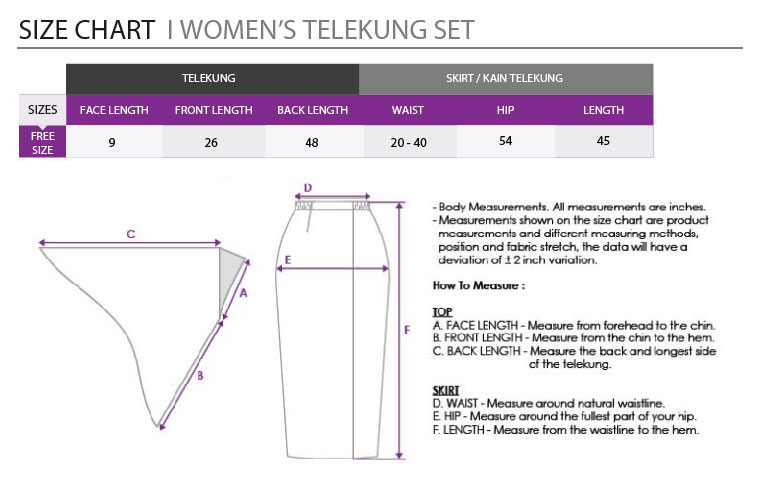 SIZE CHART I WOMEN'S TELEKUNG SET

| | TELEKUNG | | | SKIRT / KAIN TELEKUNG | | |
|---|---|---|---|---|---|---|
| SIZES | FACE LENGTH | FRONT LENGTH | BACK LENGTH | WAIST | HIP | LENGTH |
| FREE SIZE | 9 | 26 | 48 | 20 - 40 | 54 | 45 |

C

A

B

D

E

F

- Body Measurements. All measurements are inches.
- Measurements shown on the size chart are product measurements and different measuring methods, position and fabric stretch, the data will have a deviation of ± 2 inch variation.

How To Measure :

TOP
A. FACE LENGTH - Measure from forehead to the chin.
B. FRONT LENGTH - Measure from the chin to the hem.
C. BACK LENGTH - Measure the back and longest side of the telekung.

SKIRT
D. WAIST - Measure around natural waistline.
E. HIP - Measure around the fullest part of your hip.
F. LENGTH - Measure from the waistline to the hem.